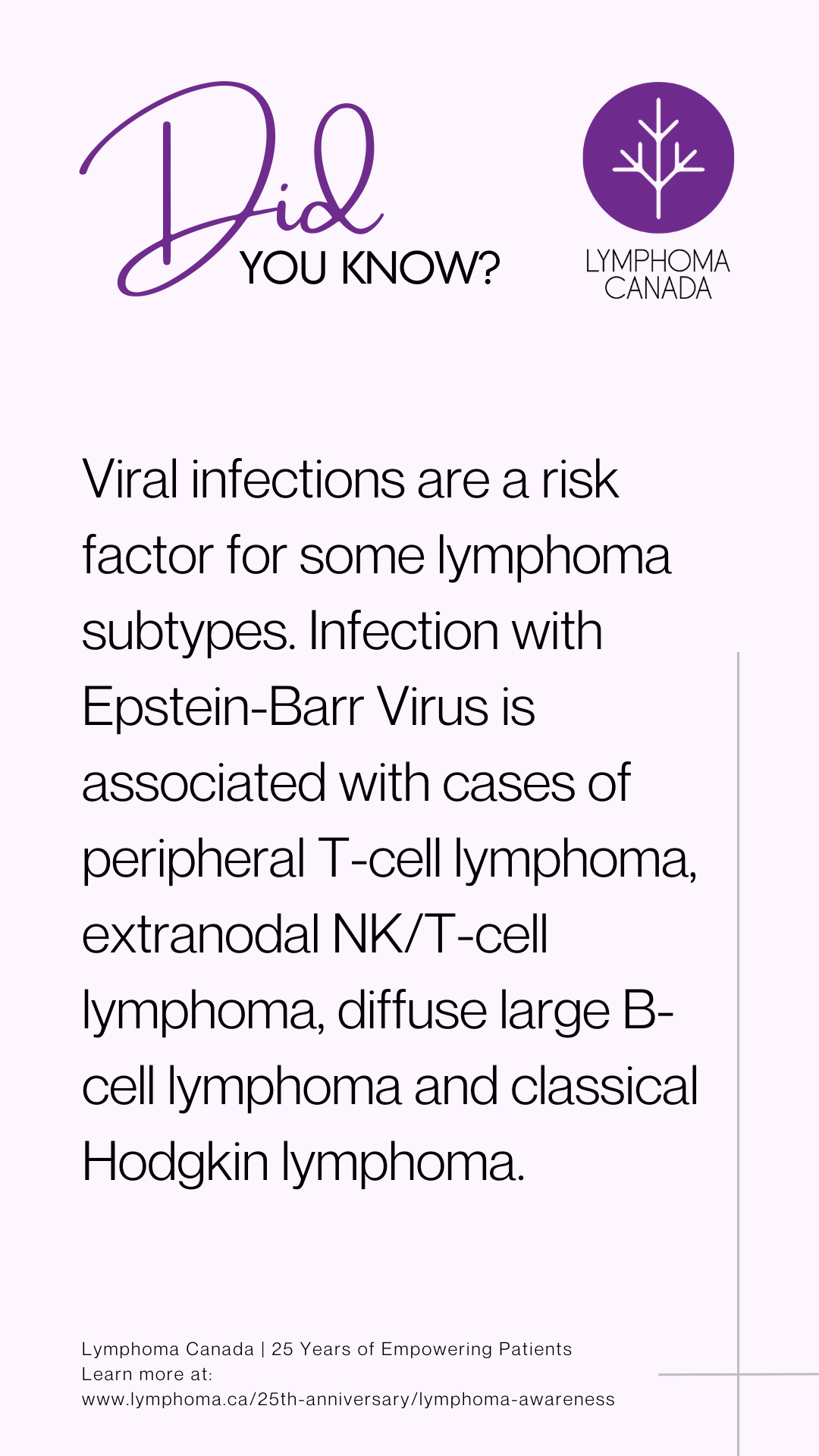 Did YOU KNOW?

LYMPHOMA CANADA

Viral infections are a risk factor for some lymphoma subtypes. Infection with Epstein-Barr Virus is associated with cases of peripheral T-cell lymphoma, extranodal NK/T-cell lymphoma, diffuse large B-cell lymphoma and classical Hodgkin lymphoma.

Lymphoma Canada | 25 Years of Empowering Patients
Learn more at:
www.lymphoma.ca/25th-anniversary/lymphoma-awareness